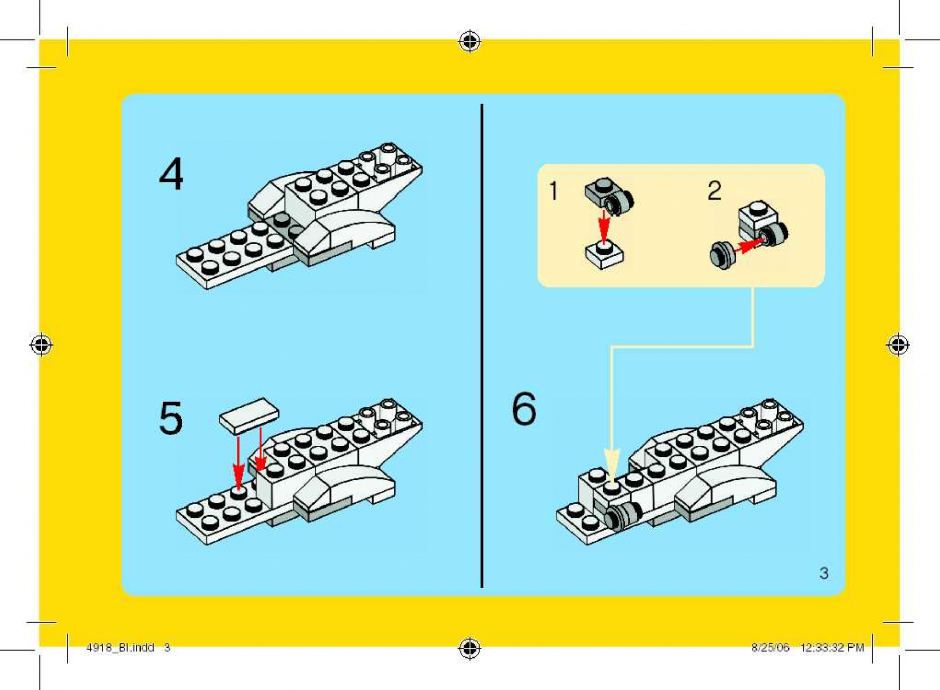 4

5

1

2

6

3

4918_BI.indd 3

8/25/06 12:33:32 PM