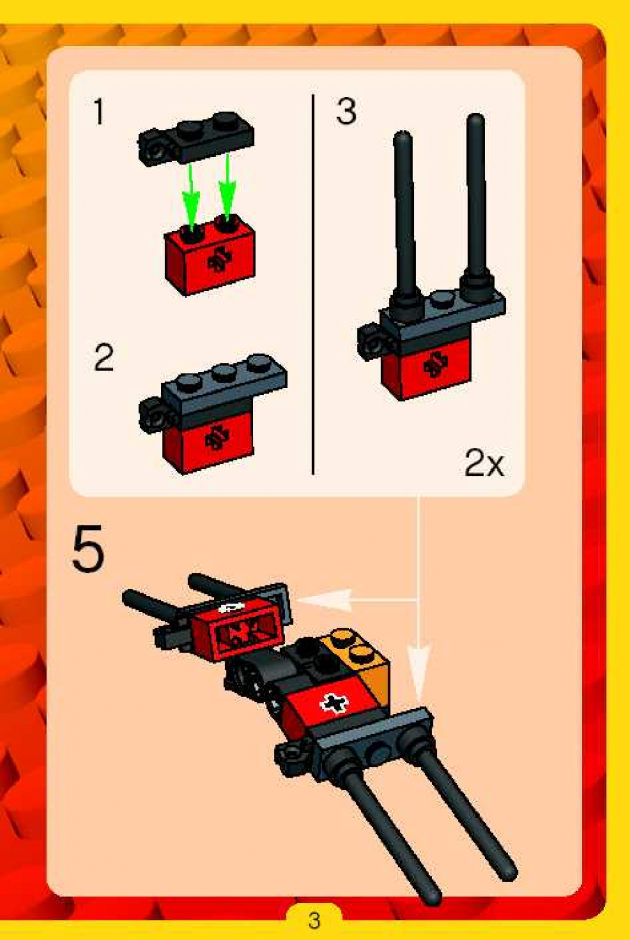 1

2

3

2x

5

3