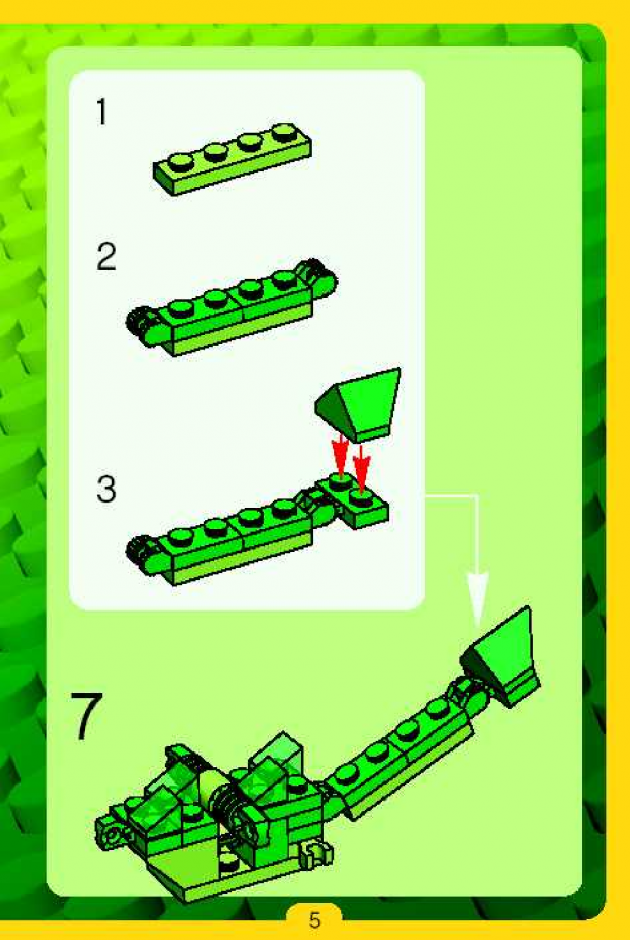 1

2

3

7

5