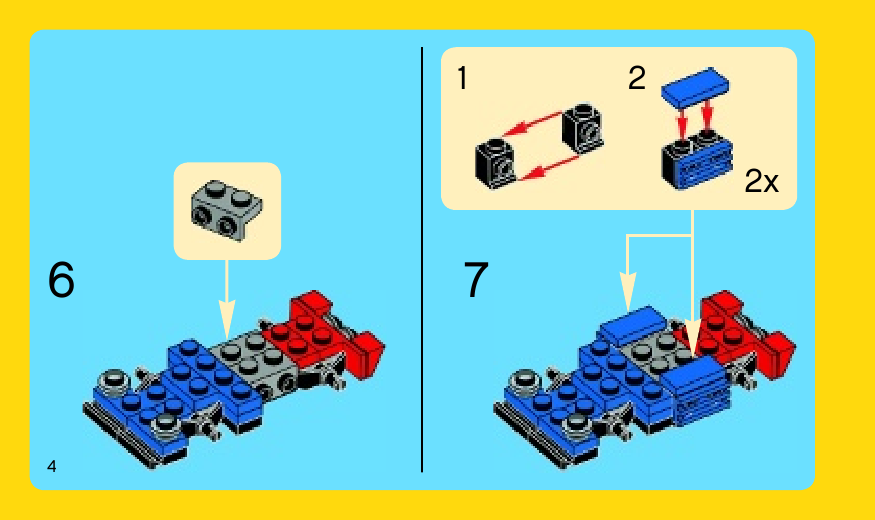 6

4

1

2

2x

7