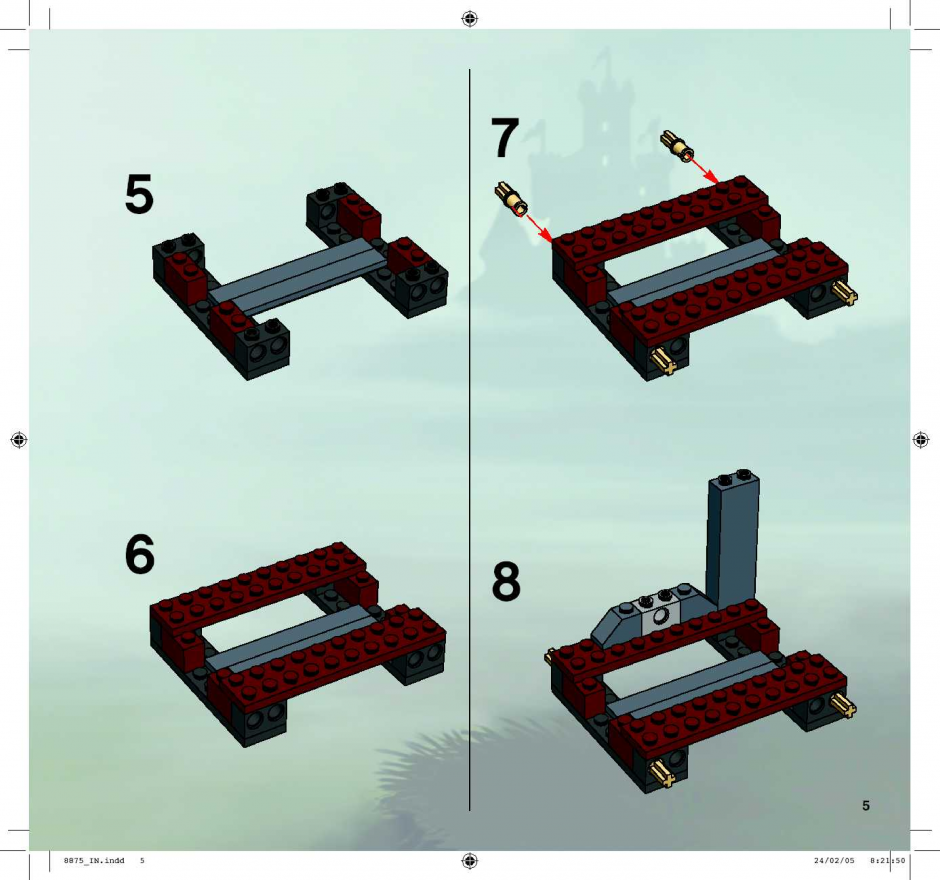 5

6

7

8

5

8875_IN.indd 5

24/02/05 8:21:50