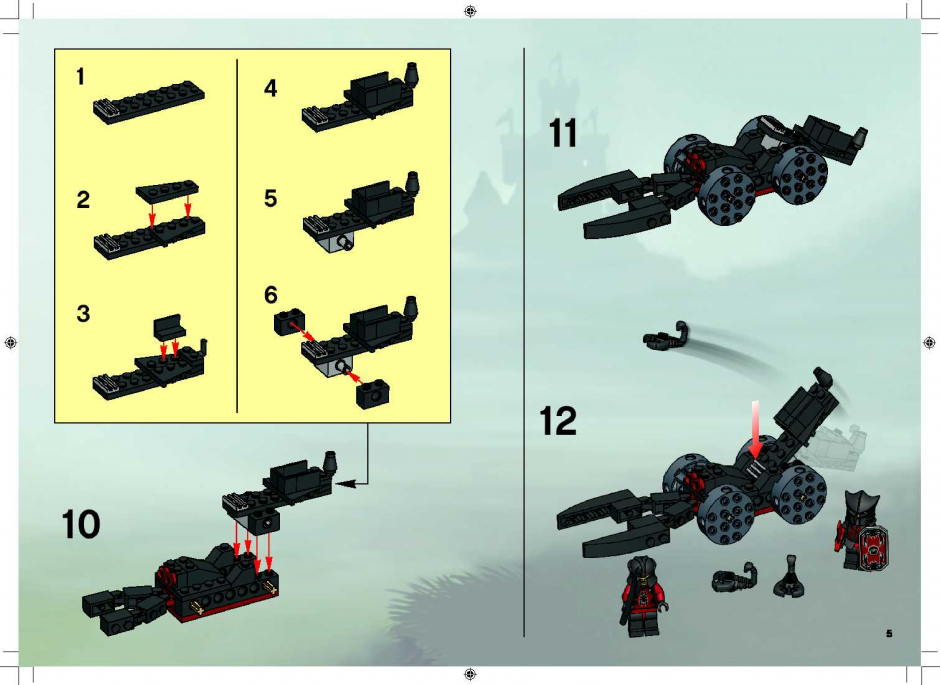 1

2

3

4

5

6

10

11

12

5