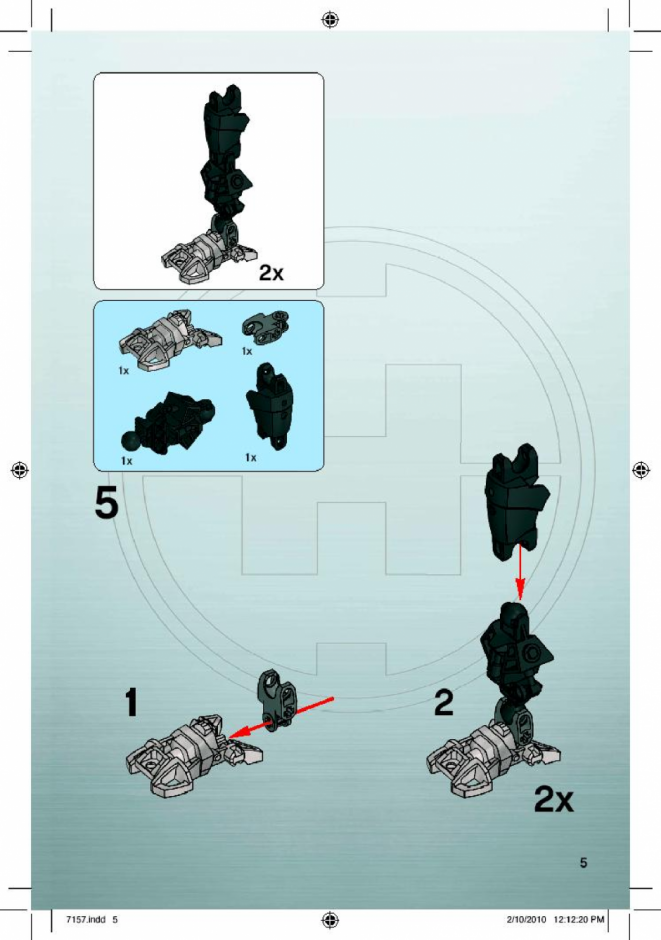 2x

1x

1x

1x

1x

5

1

2

2x

5

7157.indd 5

2/10/2010 12:12:20 PM