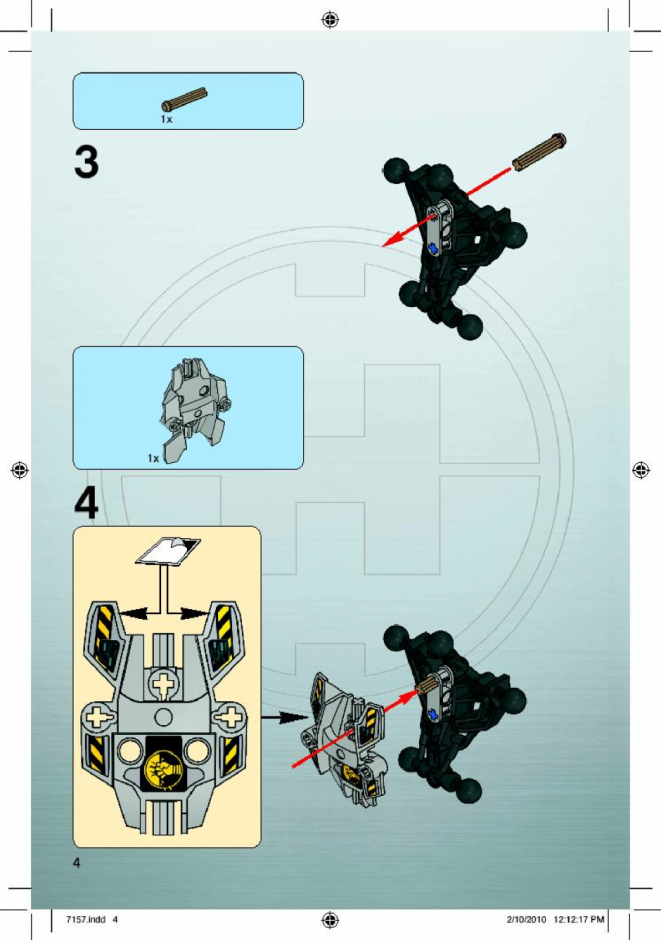 1x

3

1x

4

4

7157.indd 4

2/10/2010 12:12:17 PM