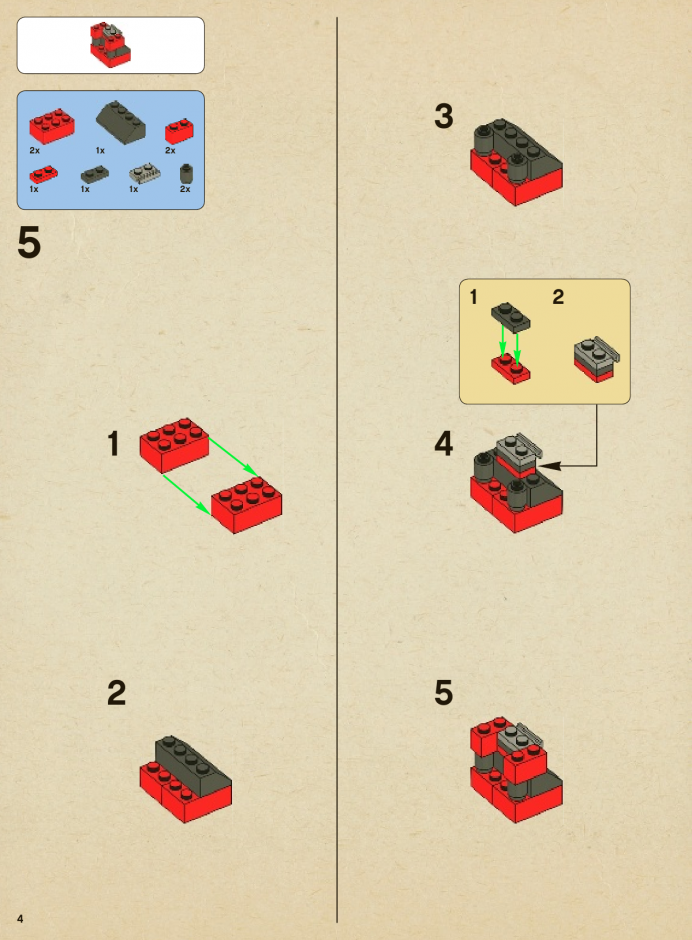 2x
1x
2x
1x
1x
1x
2x

5

1

2

3

1
2

4

5

4