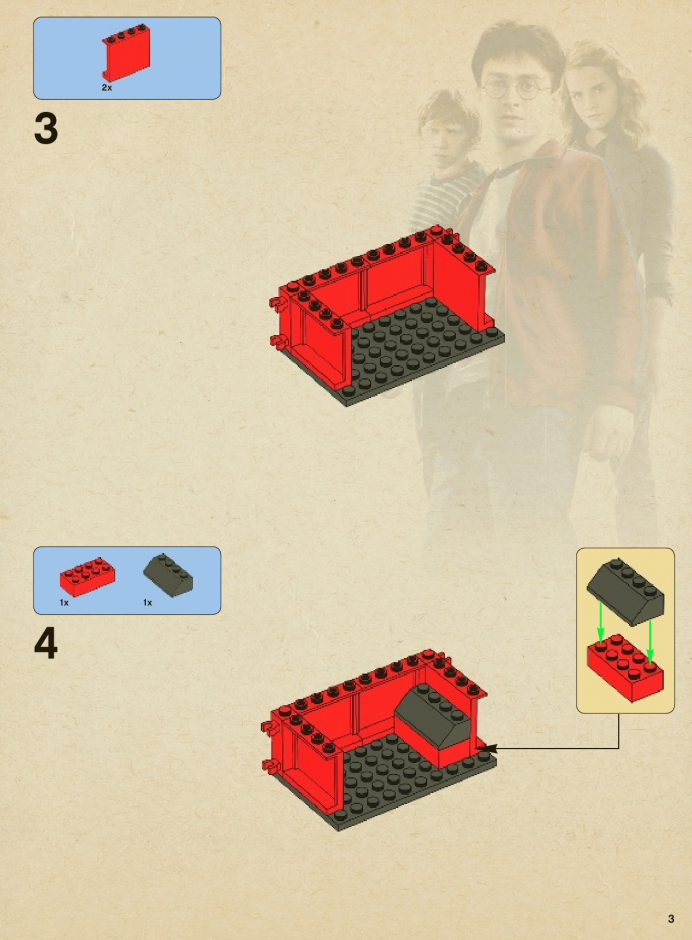 2x

3

1x 1x

4

3