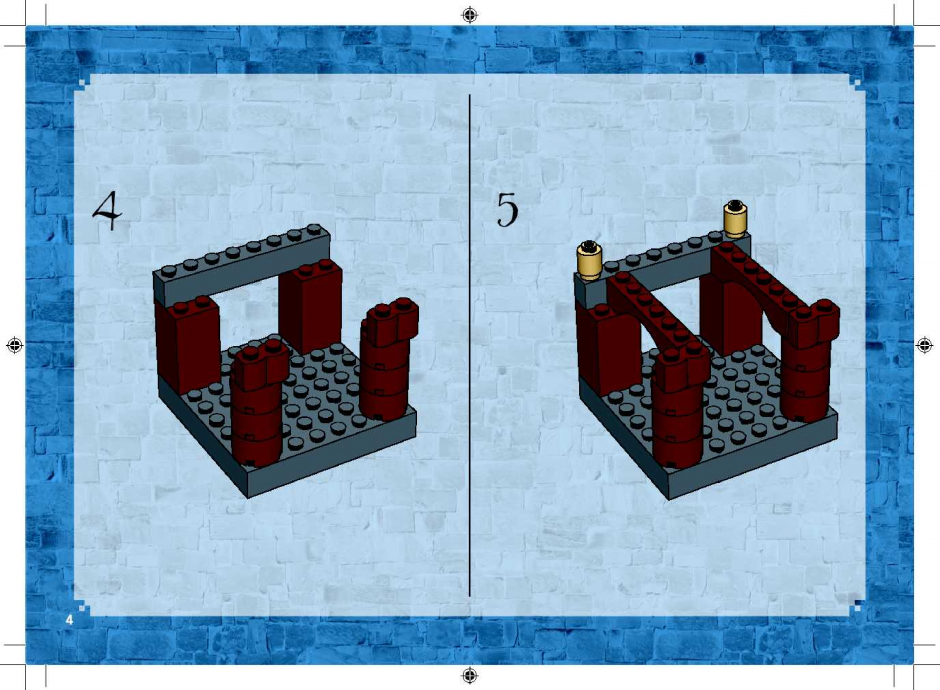 4

5

4