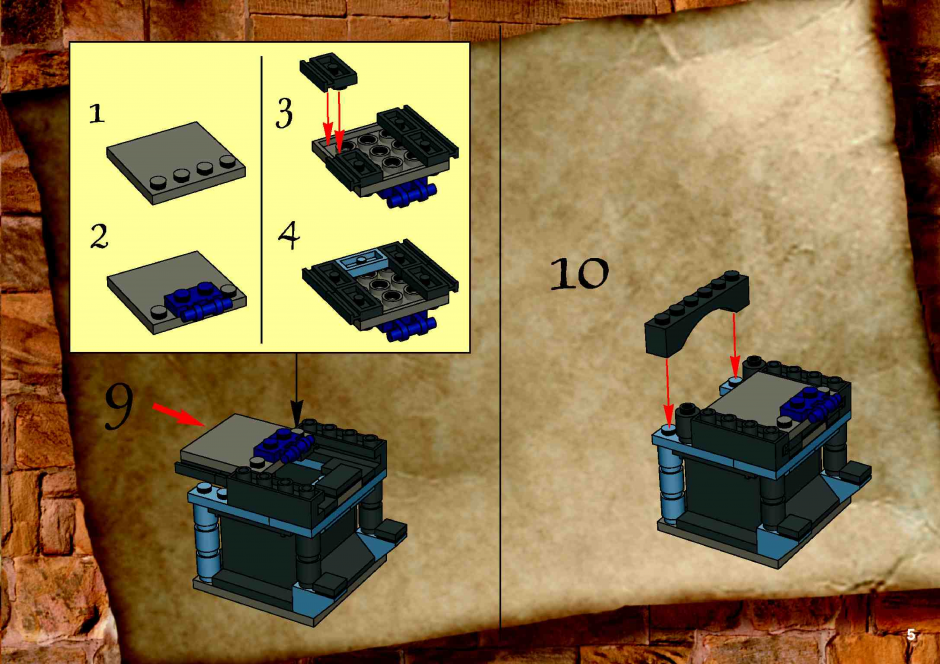 1

2

3

4

9

10

5