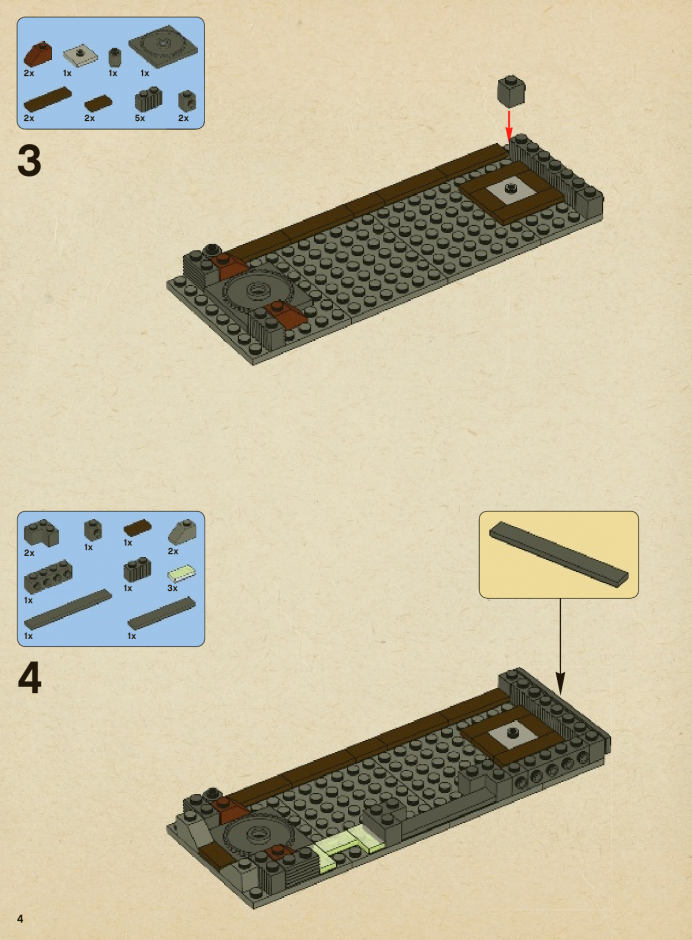 2x 1x 1x 1x
2x 2x 5x 2x

3

2x 1x 1x 2x
1x 1x 3x
1x 1x

4

4