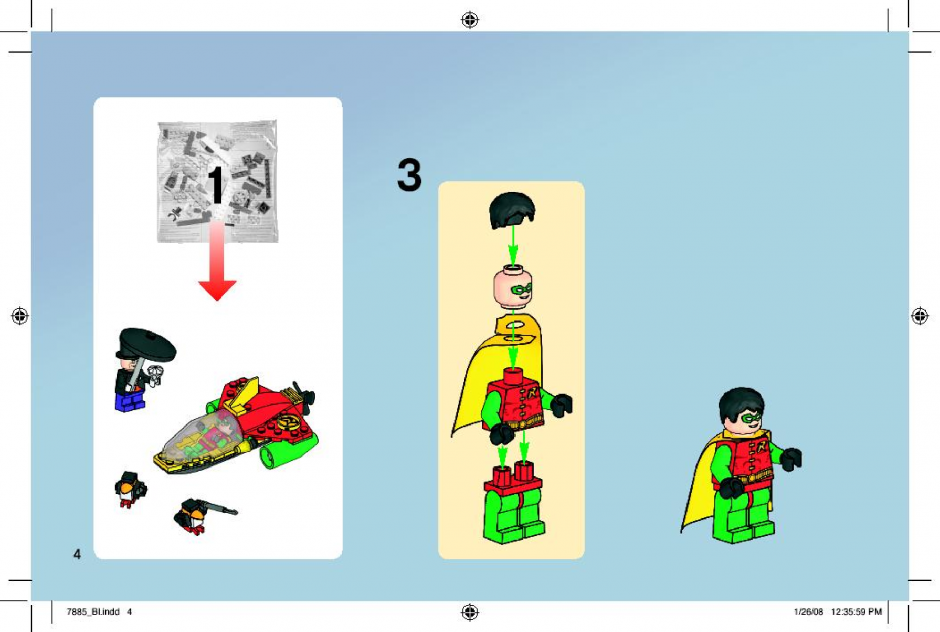 1

3

4

7885_BI.indd 4

1/26/08 12:35:59 PM