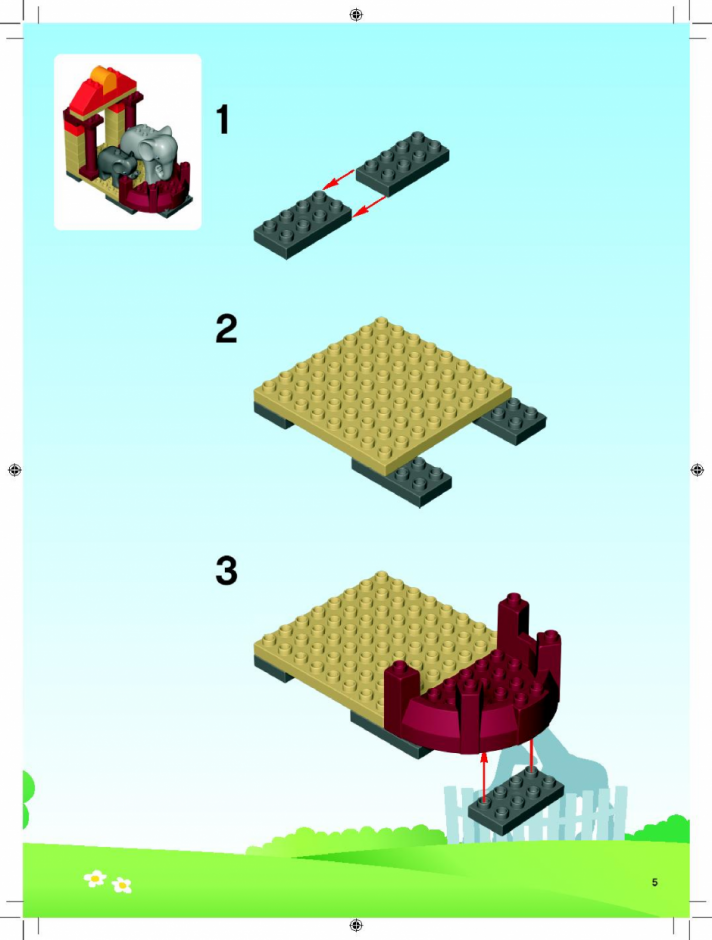 1

2

3

5