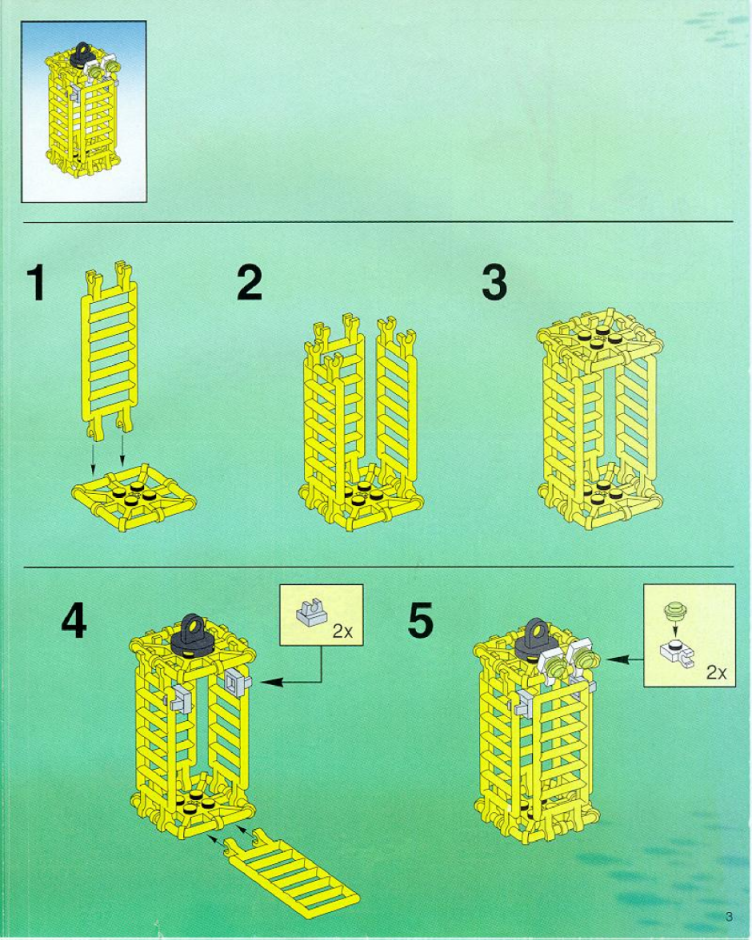 1

2

3

4

2x

5

2x

3