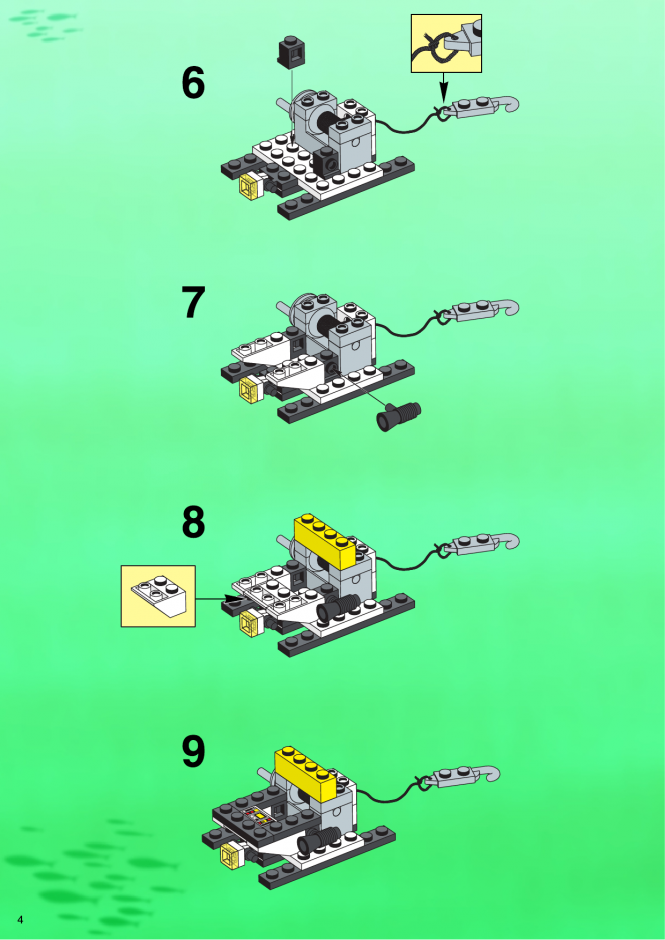 6

7

8

9

4