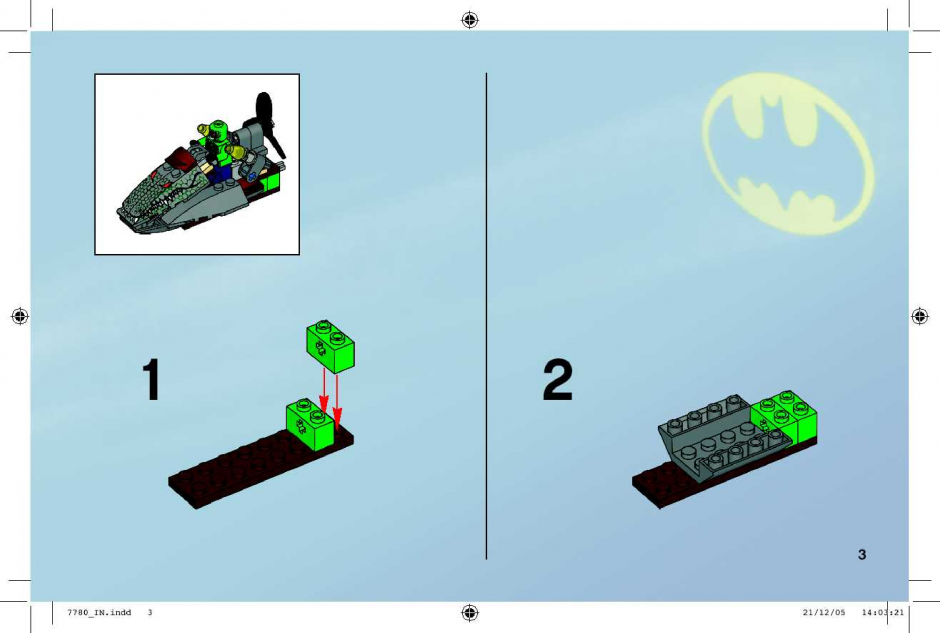 1

2

3

7780_IN.indd 3

21/12/05 14:01:21