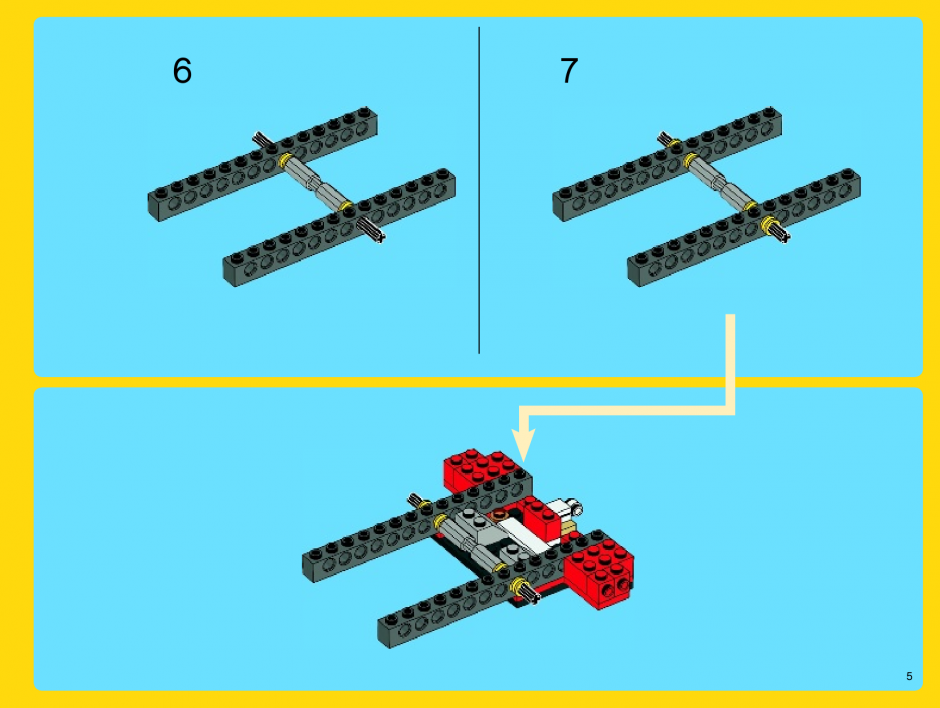 6

7

5