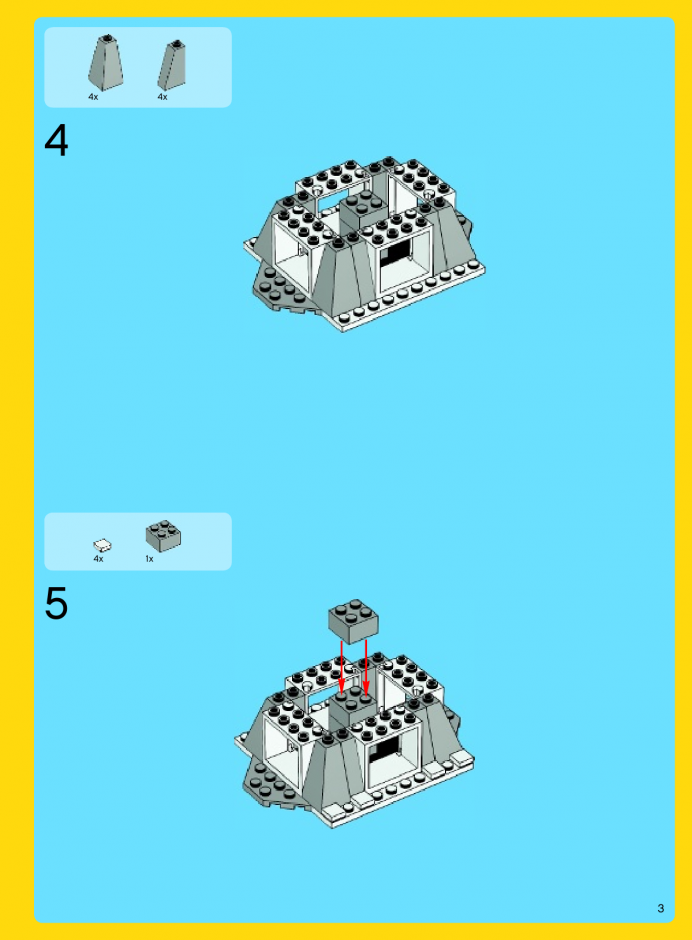 4x 4x

4

4x 1x

5

3