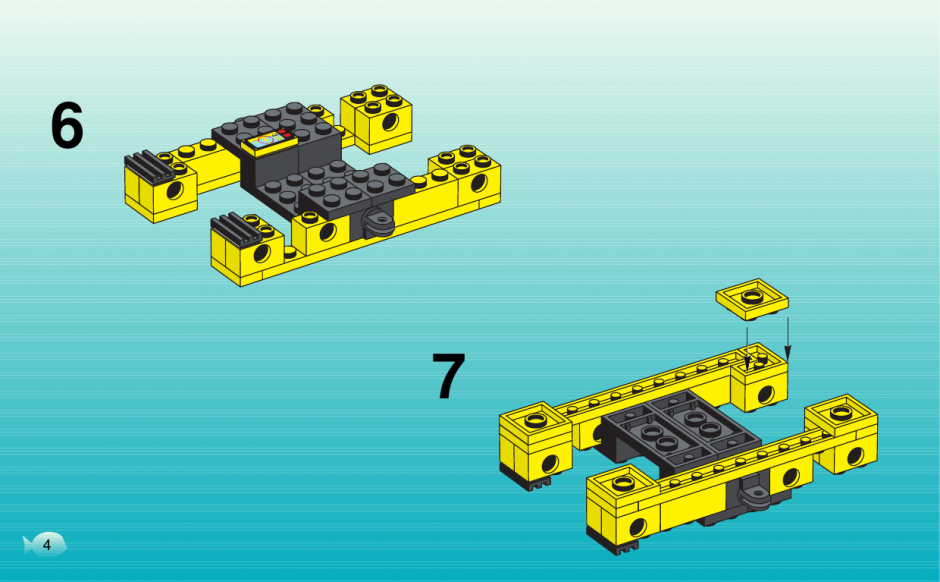 6

7

4