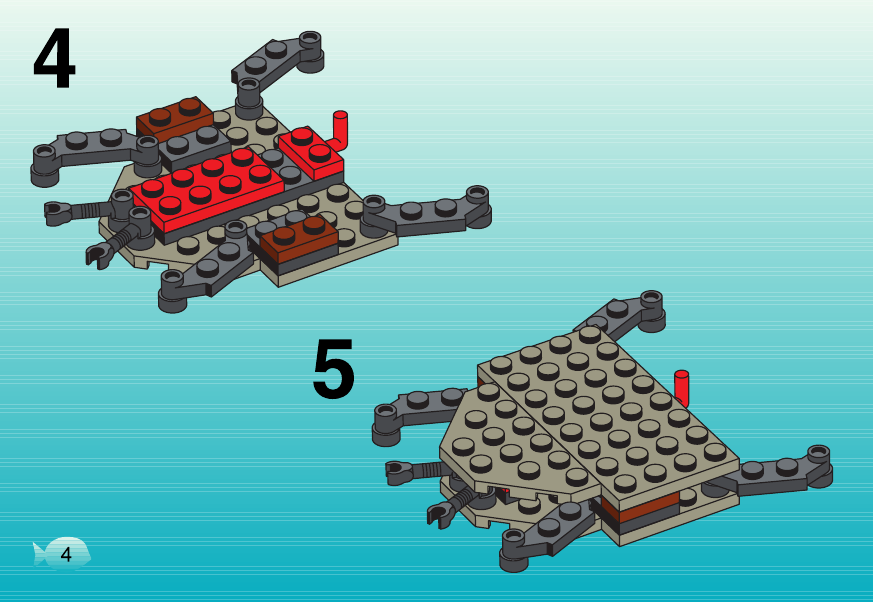 4

5

4