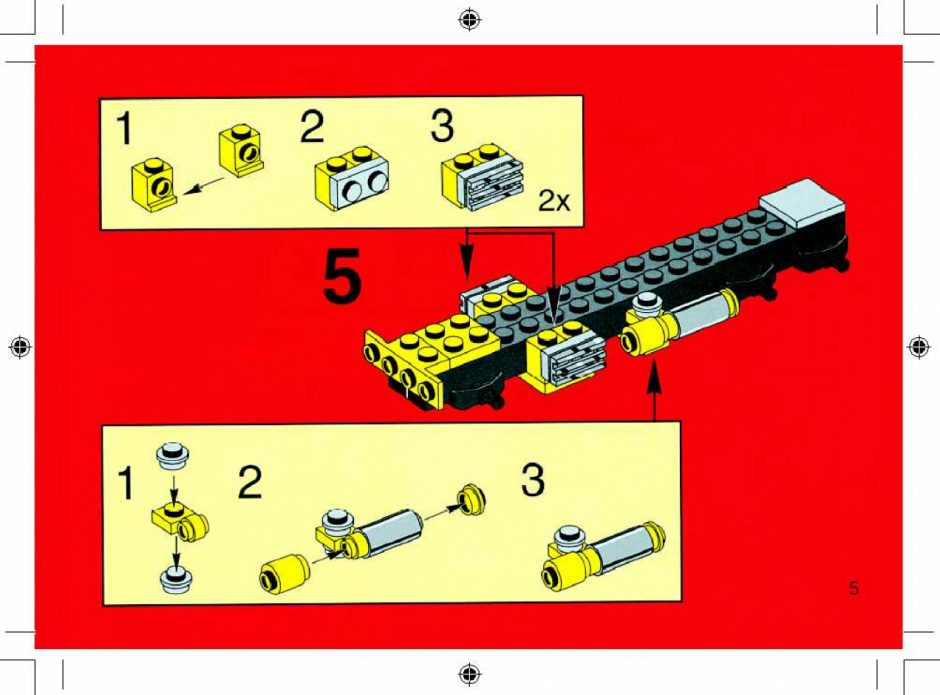 1 2 3

2x

5

1 2 3

5