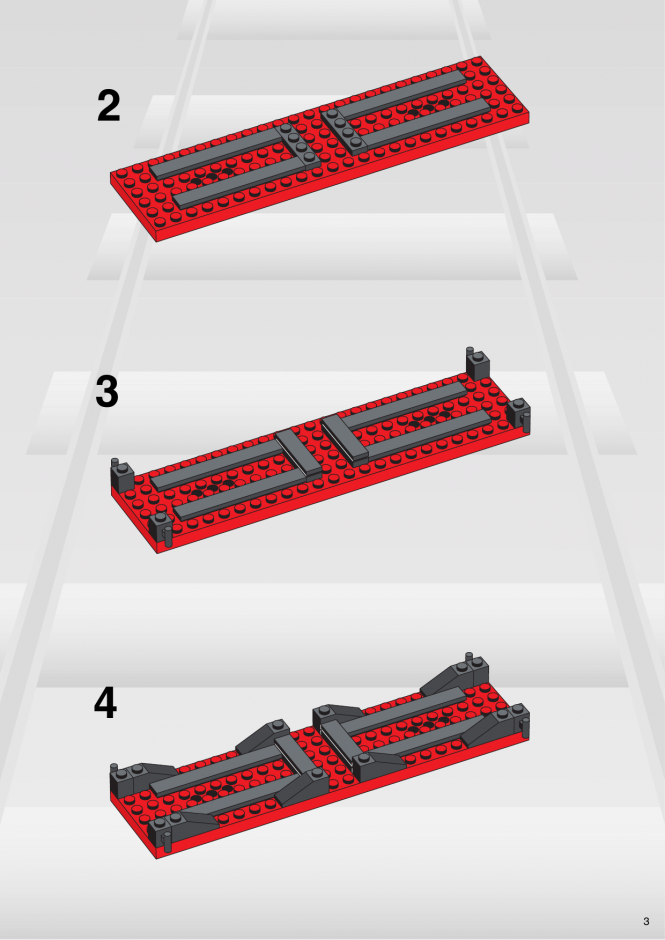 2

3

4

3