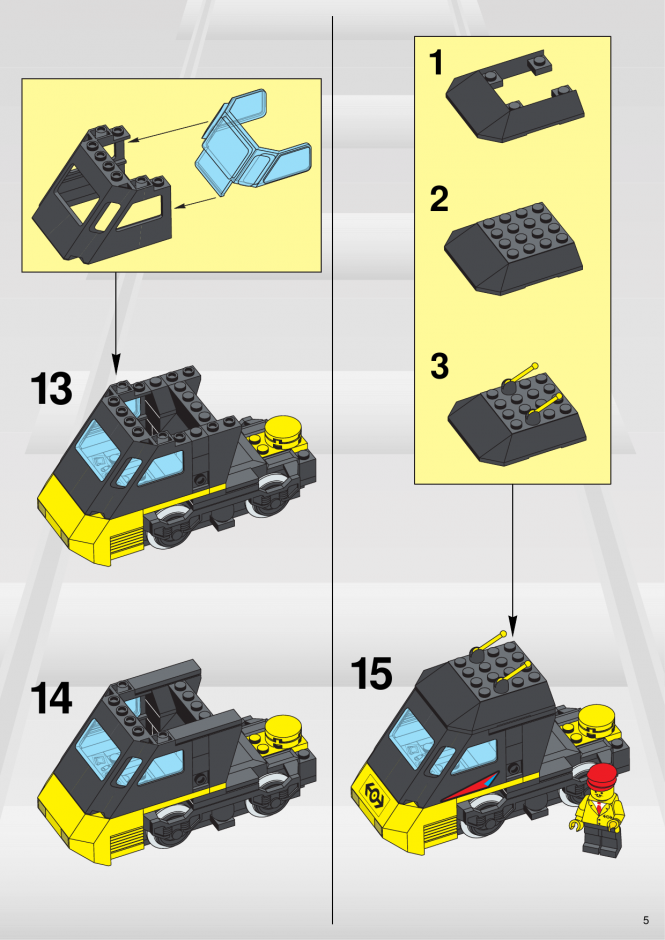 13

14

1

2

3

15

5