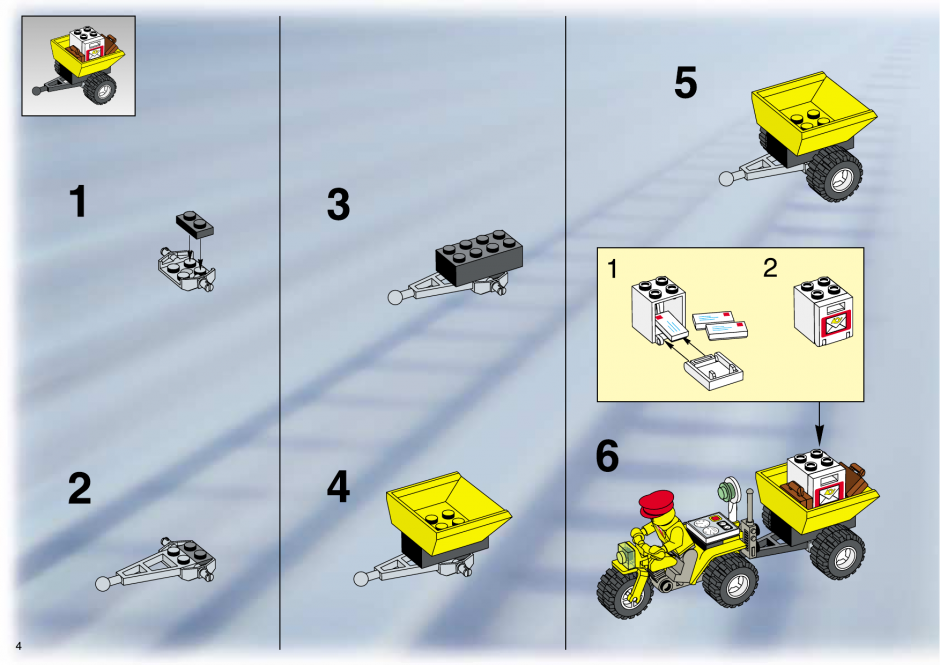 1

2

3

4

5

1

2

6

4