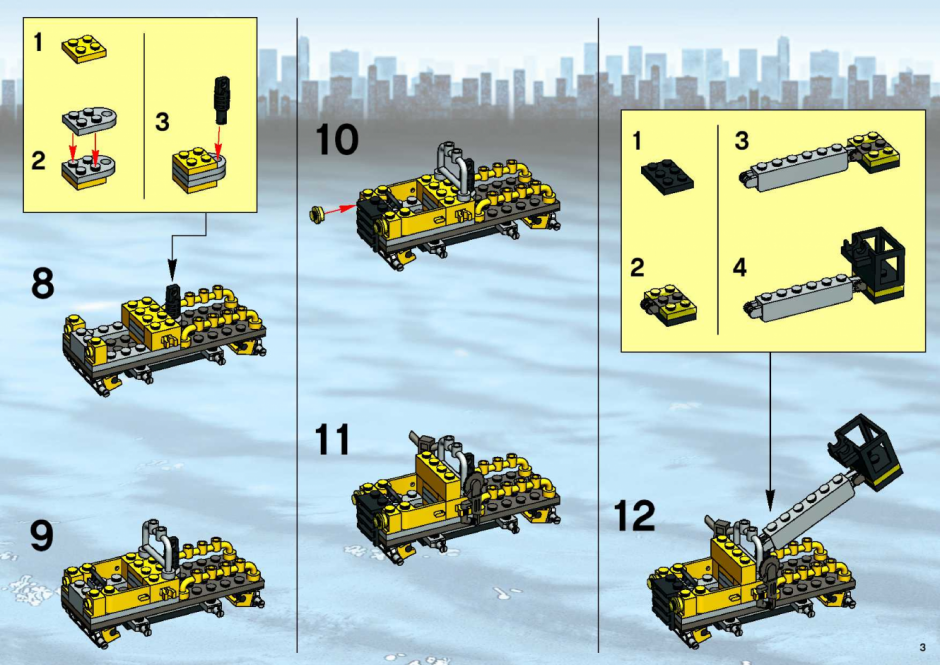 1
2
3
8
9
10
11
1
2
3
4
12
3