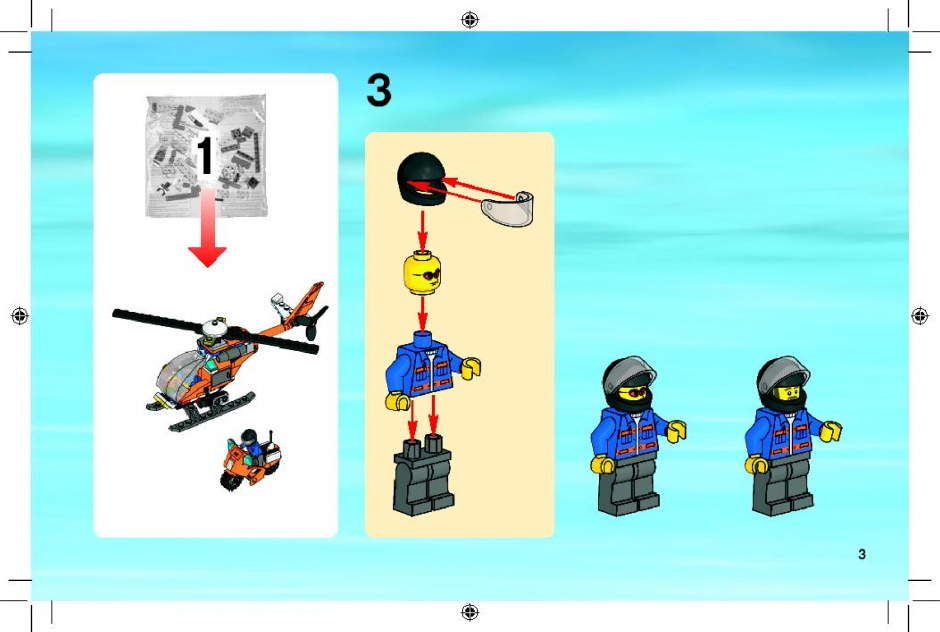 1

3

3