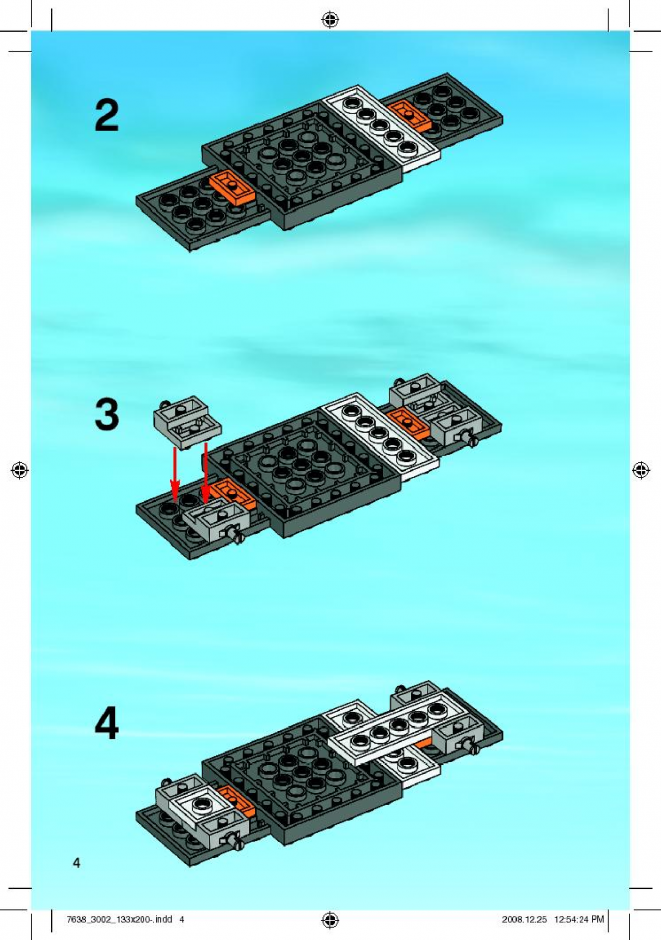 2

3

4

4

7638_3002_133x200-.indd 4

2008.12.25 12:54:24 PM