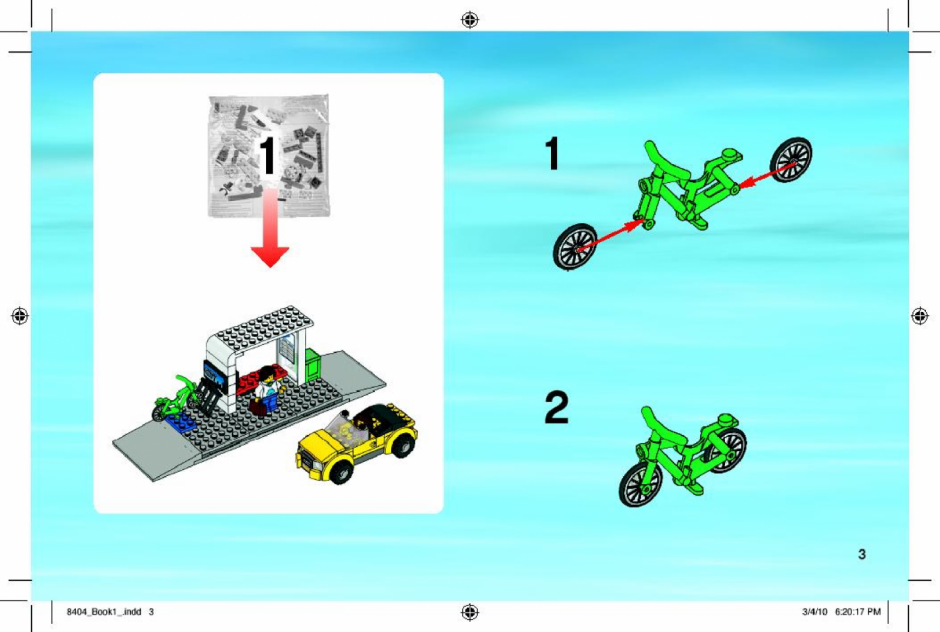 1

1

2

3

8404_Book1_.indd 3

3/4/10 6:20:17 PM