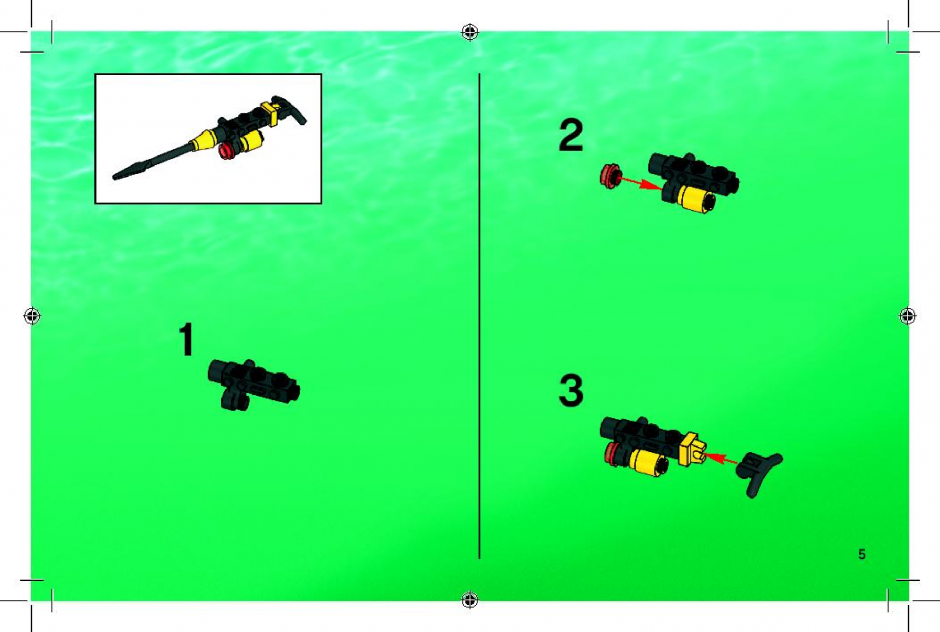 1

2

3

5