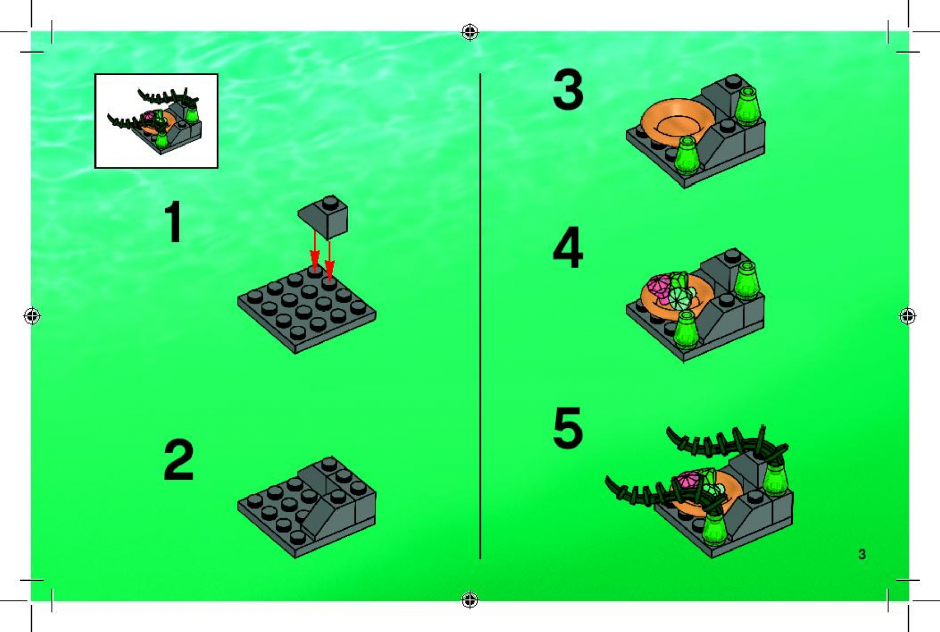 1

2

3

4

5

3