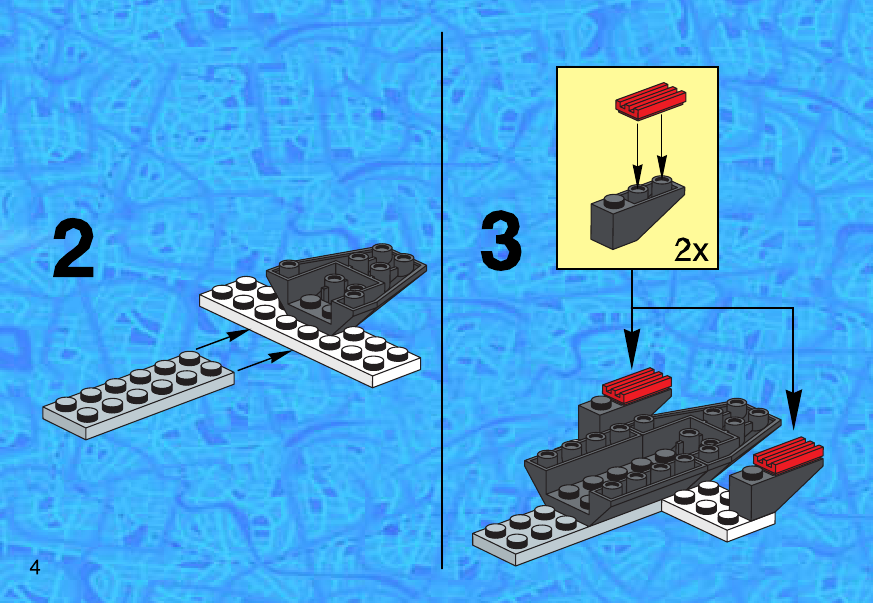 2

3

2x

4